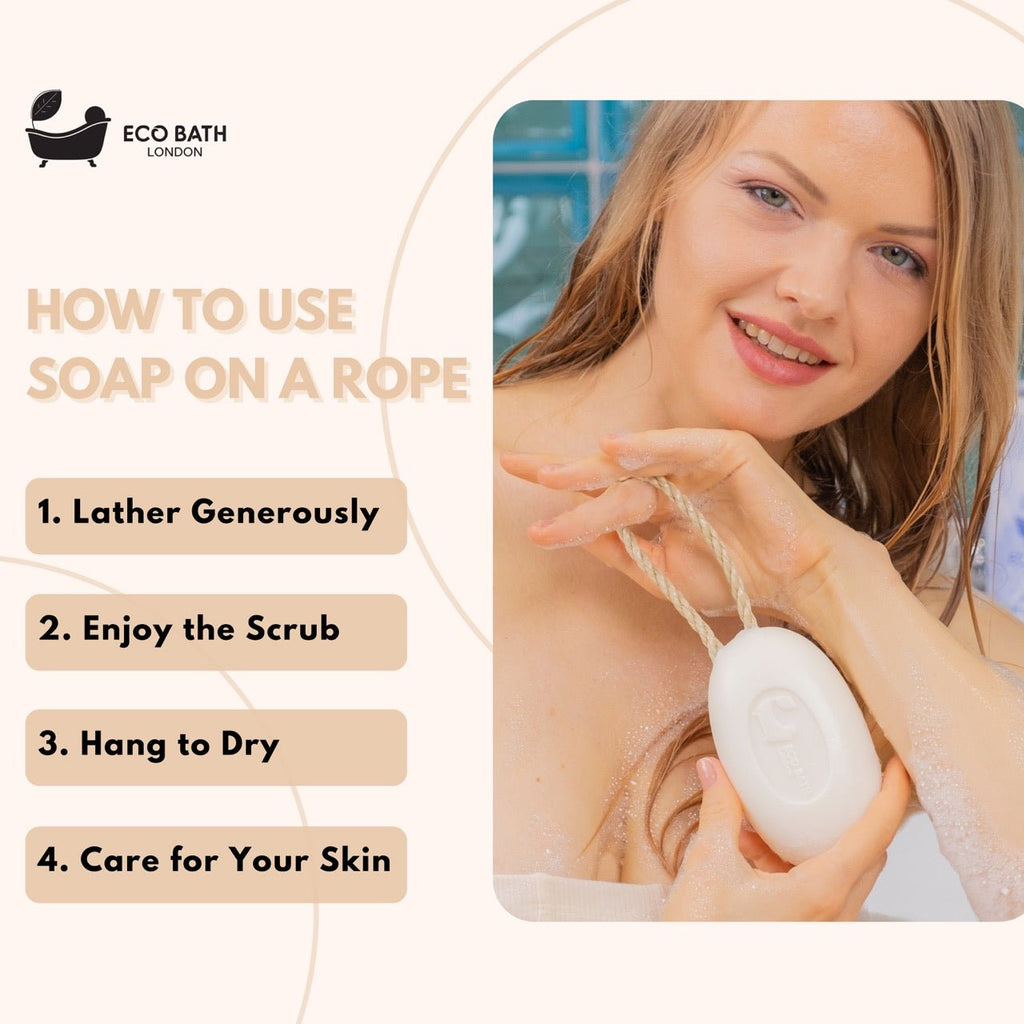 ECO BATH
LONDON

HOW TO USE SOAP ON A ROPE

1. Lather Generously

2. Enjoy the Scrub

3. Hang to Dry

4. Care for Your Skin